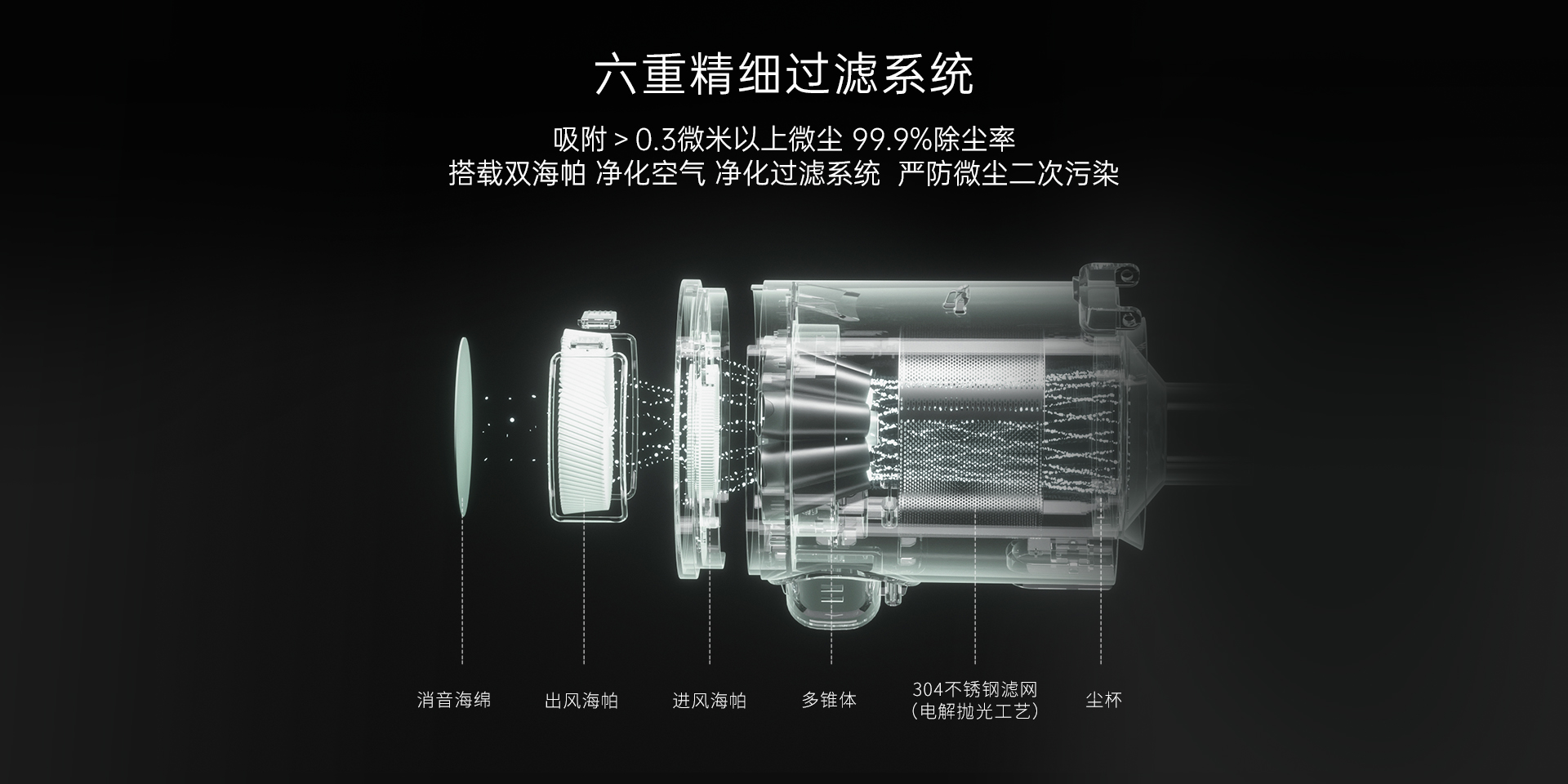 六重精细过滤系统

吸附 > 0.3微米以上微尘 99.9%除尘率
搭载双海帕 净化空气 净化过滤系统 严防微尘二次污染

消音海绵

出风海帕

进风海帕

多锥体

304不锈钢滤网
（电解抛光工艺）

尘杯